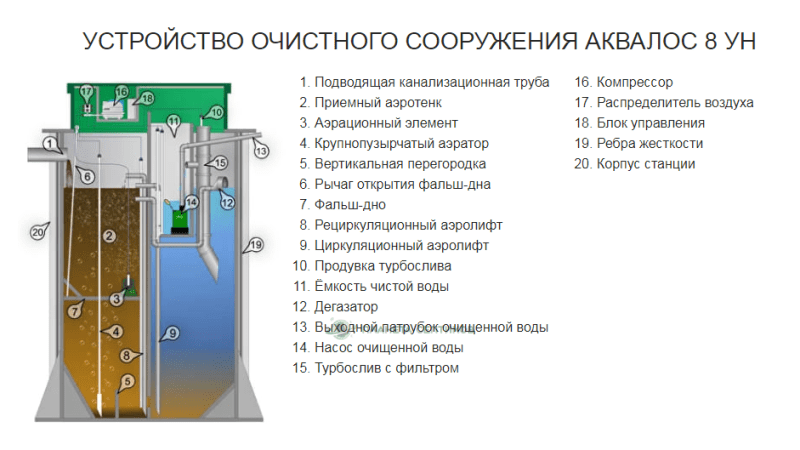 УСТРОЙСТВО ОЧИСТНОГО СООРУЖЕНИЯ АКВАЛОС 8 УН

17 16 18 11 10 1 13 6 15 14 12 20 2 19 3 7 4 9 8 5

1. Подводящая канализационная труба
2. Приемный аэротенк
3. Аэрационный элемент
4. Крупнопузырчатый аэратор
5. Вертикальная перегородка
6. Рычаг открытия фальш-дна
7. Фальш-дно
8. Рециркуляционный аэролифт
9. Циркуляционный аэролифт
10. Продувка турбослива
11. Ёмкость чистой воды
12. Дегазатор
13. Выходной патрубок очищенной воды
14. Насос очищенной воды
15. Турбослив с фильтром

16. Компрессор
17. Распределитель воздуха
18. Блок управления
19. Ребра жесткости
20. Корпус станции