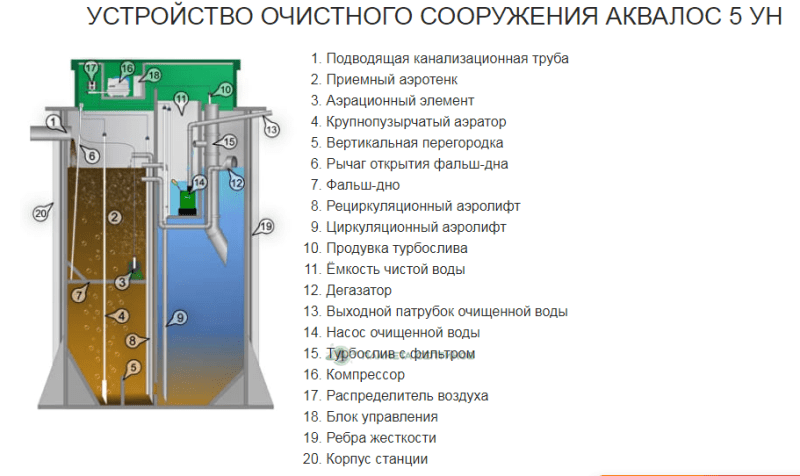 УСТРОЙСТВО ОЧИСТНОГО СООРУЖЕНИЯ АКВАЛОС 5 УН

17 16 18 10 11 1 13 6 15 12 14 20 2 19 3 7 4 9 8 5

1. Подводящая канализационная труба
2. Приемный аэротенк
3. Аэрационный элемент
4. Крупнопузырчатый аэратор
5. Вертикальная перегородка
6. Рычаг открытия фальш-дна
7. Фальш-дно
8. Рециркуляционный аэролифт
9. Циркуляционный аэролифт
10. Продувка турбослива
11. Ёмкость чистой воды
12. Дегазатор
13. Выходной патрубок очищенной воды
14. Насос очищенной воды
15. Турбослив с фильтром
16. Компрессор
17. Распределитель воздуха
18. Блок управления
19. Ребра жесткости
20. Корпус станции