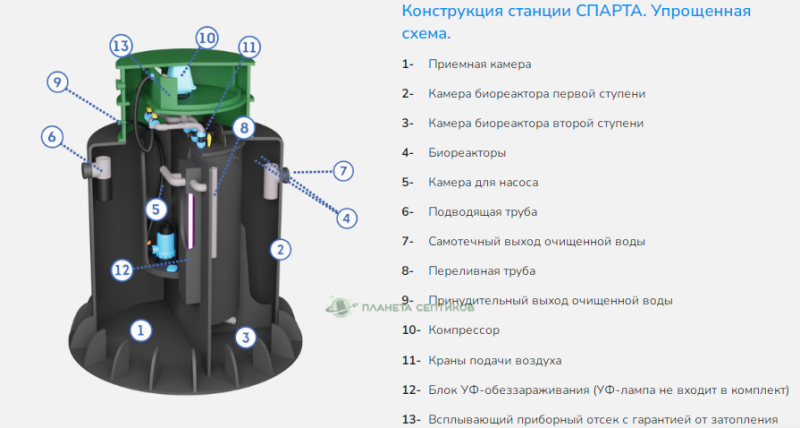 Конструкция станции СПАРТА. Упрощенная схема.

1- Приемная камера

2- Камера биореактора первой ступени

3- Камера биореактора второй ступени

4- Биореакторы

5- Камера для насоса

6- Подводящая труба

7- Самотечный выход очищенной воды

8- Переливная труба

9- Принудительный выход очищенной воды

10- Компрессор

11- Краны подачи воздуха

12- Блок УФ-обеззараживания (УФ-лампа не входит в комплект)

13- Всплывающий приборный отсек с гарантией от затопления

13
10
11
9
8
6
7
4
5
2
12
1
3

ПЛАНЕТА СЕПТИКОВ