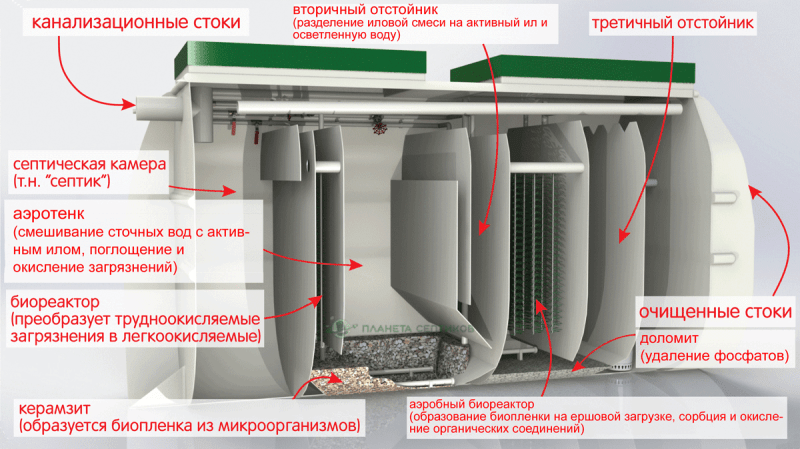 канализационные стоки

вторичный отстойник
(разделение иловой смеси на активный ил и осветленную воду)

третичный отстойник

септическая камера
(т.н. "септик")

аэротенк
(смешивание сточных вод с активным илом, поглощение и окисление загрязнений)

биореактор
(преобразует трудноокисляемые загрязнения в легкоокисляемые)

ПЛАНЕТА СЕПТИКОВ

очищенные стоки

доломит
(удаление фосфатов)

керамзит
(образуется биопленка из микроорганизмов)

аэробный биореактор
(образование биопленки на ершовой загрузке, сорбция и окисление органических соединений)